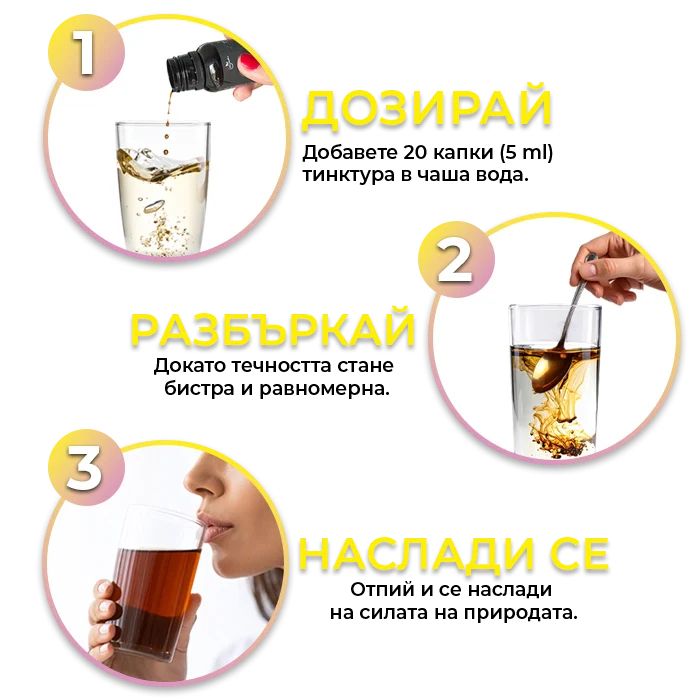 1

ДОЗИРАЙ

Добавете 20 капки (5 ml) тинктура в чаша вода.

2

РАЗБЪРКАЙ

Докато течността стане бистра и равномерна.

3

НАСЛАДИ СЕ

Отпий и се наслади на силата на природата.